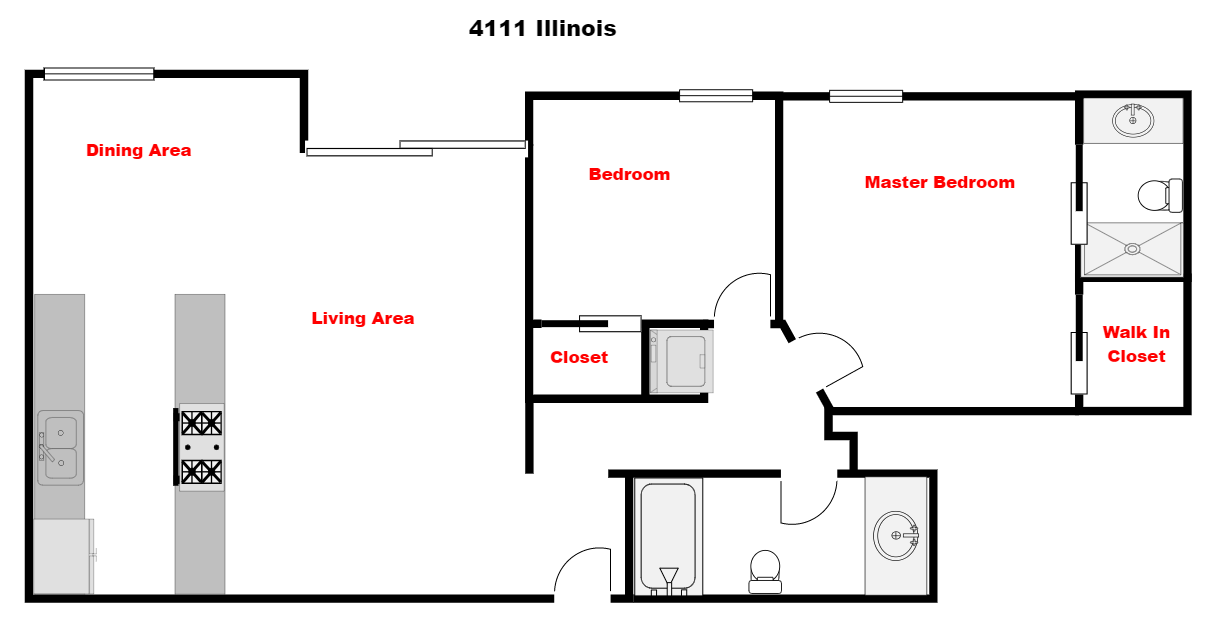 4111 Illinois

Dining Area

Bedroom

Master Bedroom

Living Area

Closet

Walk In Closet